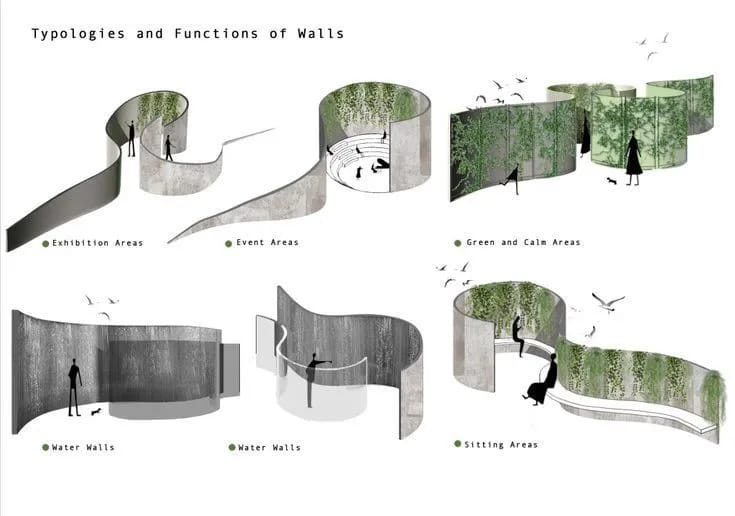 Typologies and Functions of Walls

Exhibition Areas

Event Areas

Green and Calm Areas

Water Walls

Water Walls

Sitting Areas